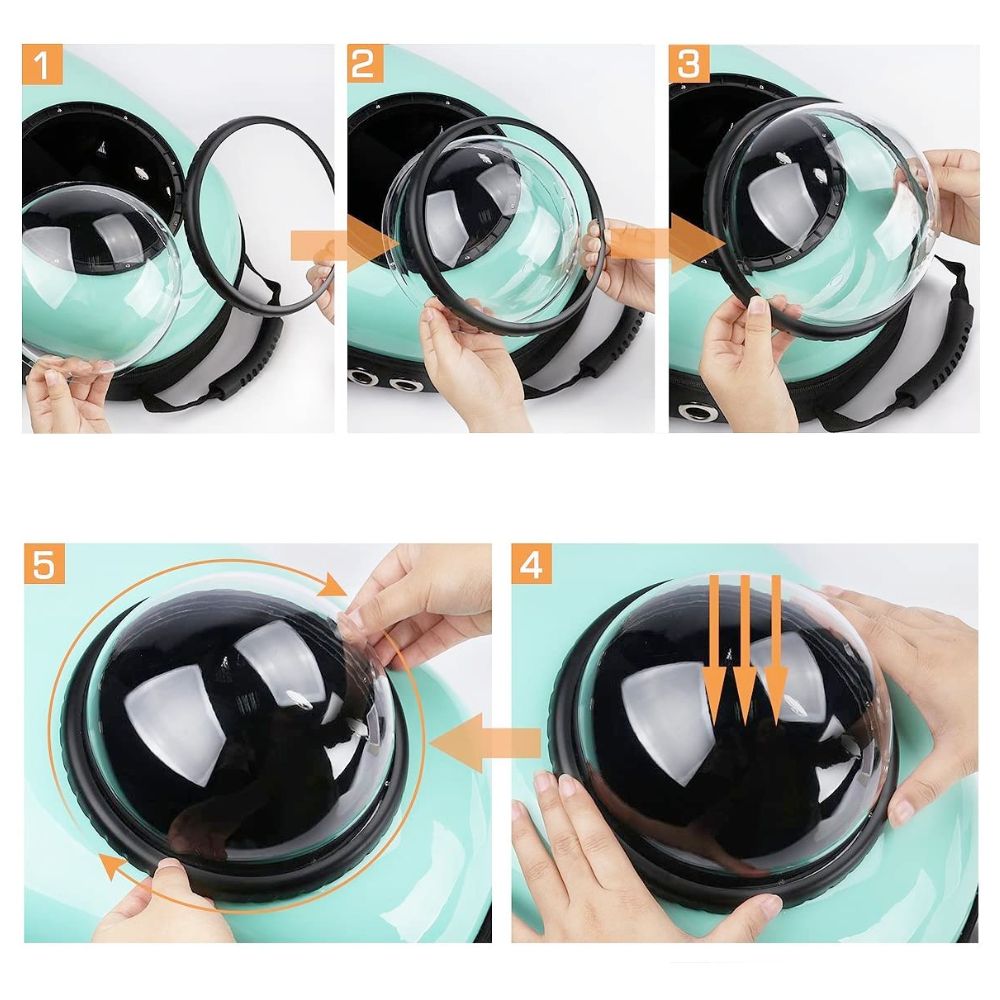 1
2
3
5
4